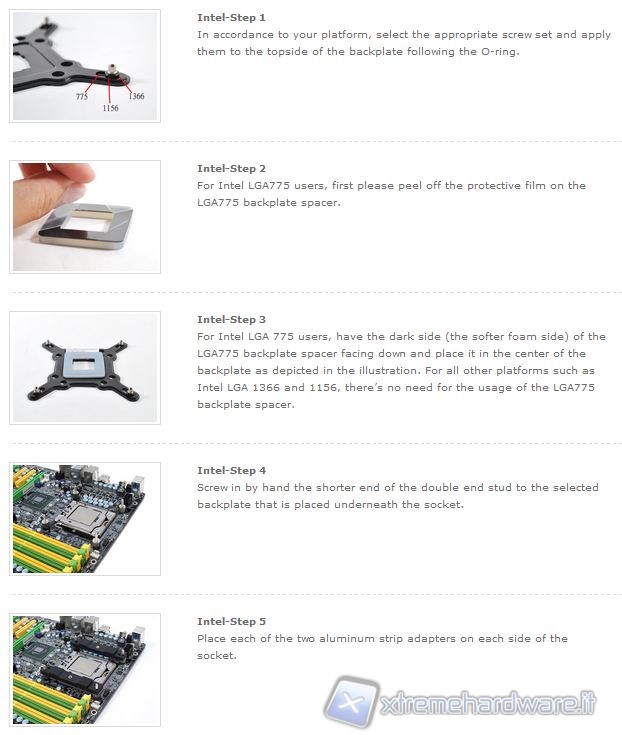 775
1156
1366

Intel-Step 1
In accordance to your platform, select the appropriate screw set and apply them to the topside of the backplate following the O-ring.

Intel-Step 2
For Intel LGA775 users, first please peel off the protective film on the LGA775 backplate spacer.

Intel-Step 3
For Intel LGA 775 users, have the dark side (the softer foam side) of the LGA775 backplate spacer facing down and place it in the center of the backplate as depicted in the illustration. For all other platforms such as Intel LGA 1366 and 1156, there's no need for the usage of the LGA775 backplate spacer.

Intel-Step 4
Screw in by hand the shorter end of the double end stud to the selected backplate that is placed underneath the socket.

Intel-Step 5
Place each of the two aluminum strip adapters on each side of the socket.

xtremehardware.it