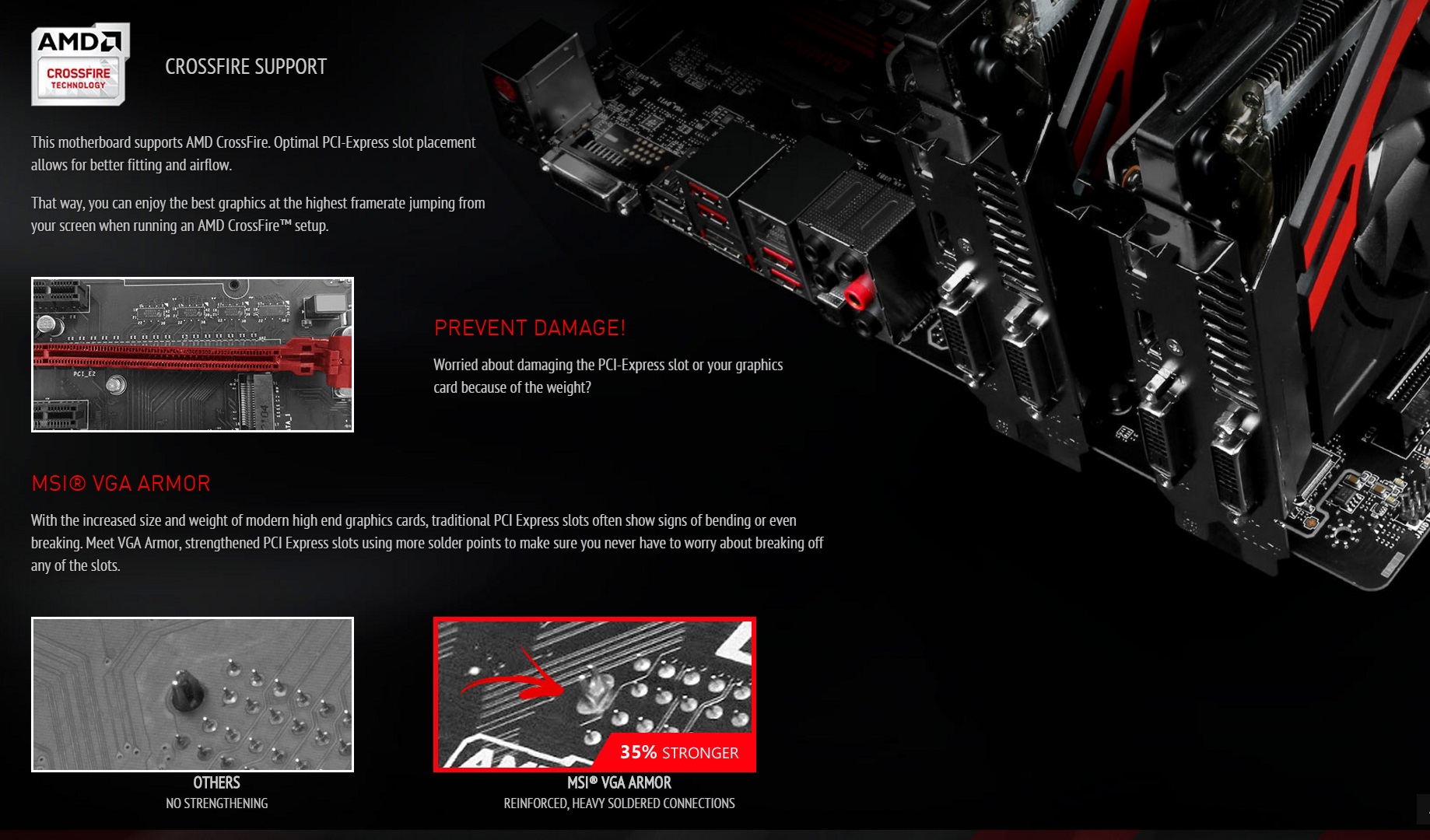 AMD
CROSSFIRE
TECHNOLOGY

CROSSFIRE SUPPORT

This motherboard supports AMD CrossFire. Optimal PCI-Express slot placement allows for better fitting and airflow.

That way, you can enjoy the best graphics at the highest framerate jumping from your screen when running an AMD CrossFire™ setup.

PCI_E2

PREVENT DAMAGE!

Worried about damaging the PCI-Express slot or your graphics card because of the weight?

MSI® VGA ARMOR

With the increased size and weight of modern high end graphics cards, traditional PCI Express slots often show signs of bending or even breaking. Meet VGA Armor, strengthened PCI Express slots using more solder points to make sure you never have to worry about breaking off any of the slots.

OTHERS
NO STRENGTHENING

35% STRONGER

MSI® VGA ARMOR
REINFORCED, HEAVY SOLDERED CONNECTIONS