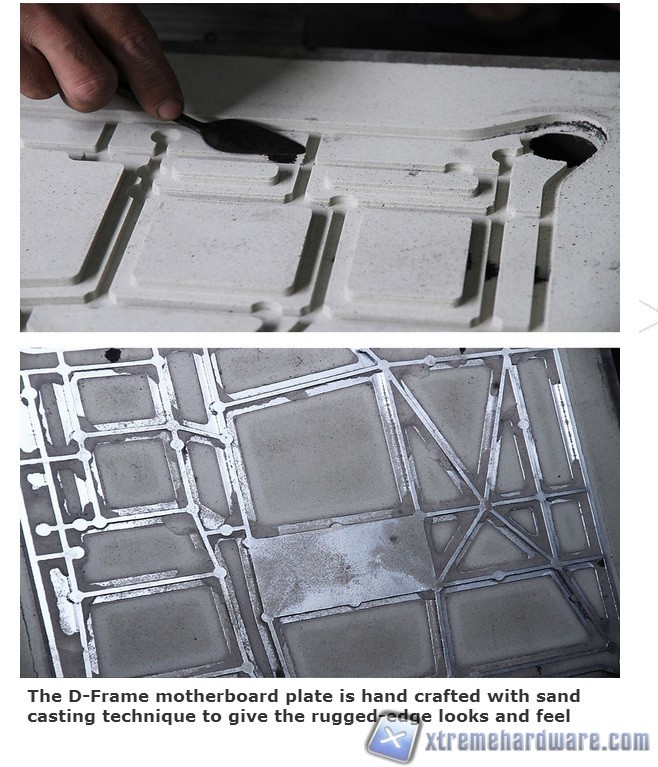 The D-Frame motherboard plate is hand crafted with sand casting technique to give the rugged-edge looks and feel

xtremehardware.com