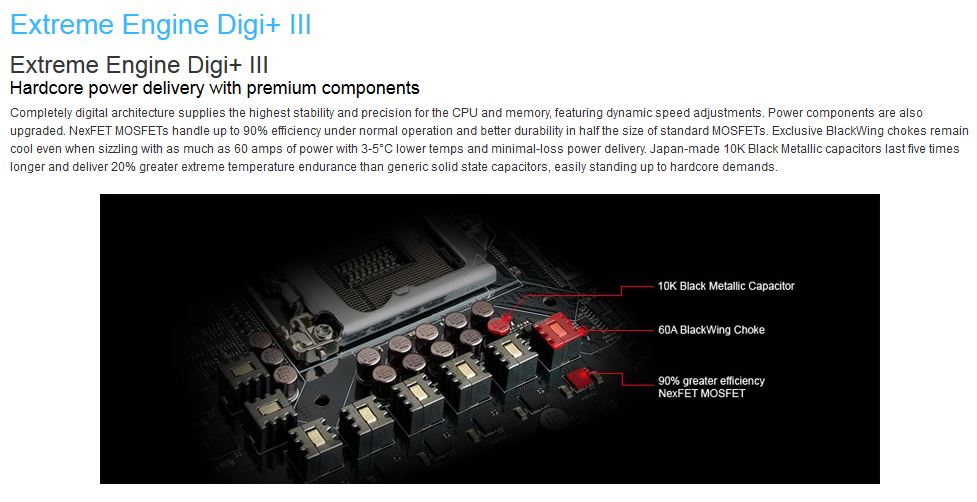 Extreme Engine Digi+ III

Extreme Engine Digi+ III

Hardcore power delivery with premium components

Completely digital architecture supplies the highest stability and precision for the CPU and memory, featuring dynamic speed adjustments. Power components are also upgraded. NexFET MOSFETs handle up to 90% efficiency under normal operation and better durability in half the size of standard MOSFETs. Exclusive BlackWing chokes remain cool even when sizzling with as much as 60 amps of power with 3-5°C lower temps and minimal-loss power delivery. Japan-made 10K Black Metallic capacitors last five times longer and deliver 20% greater extreme temperature endurance than generic solid state capacitors, easily standing up to hardcore demands.

10K Black Metallic Capacitor

60A BlackWing Choke

90% greater efficiency
NexFET MOSFET